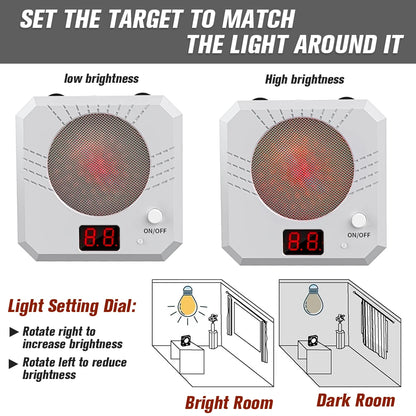 SET THE TARGET TO MATCH THE LIGHT AROUND IT

low brightness

High brightness

8.8.

ON/OFF

8.8.

ON/OFF

Light Setting Dial:

▶ Rotate right to increase brightness

▶ Rotate left to reduce brightness

Bright Room

Dark Room