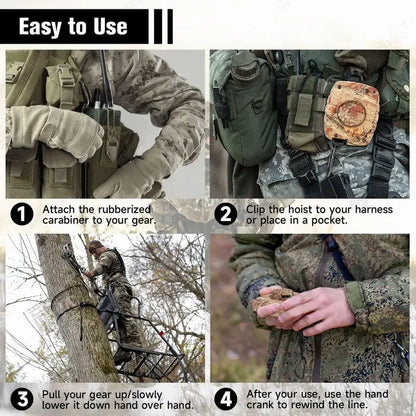 Easy to Use

1 Attach the rubberized carabiner to your gear.

2 Clip the hoist to your harness or place in a pocket.

3 Pull your gear up/slowly lower it down hand over hand.

4 After your use, use the hand crank to rewind the line.