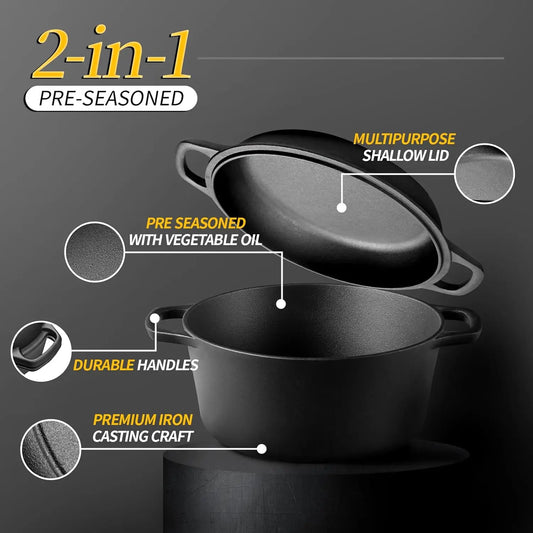 2-in-1
PRE-SEASONED

MULTIPURPOSE
SHALLOW LID

PRE SEASONED
WITH VEGETABLE OIL

DURABLE HANDLES

PREMIUM IRON
CASTING CRAFT